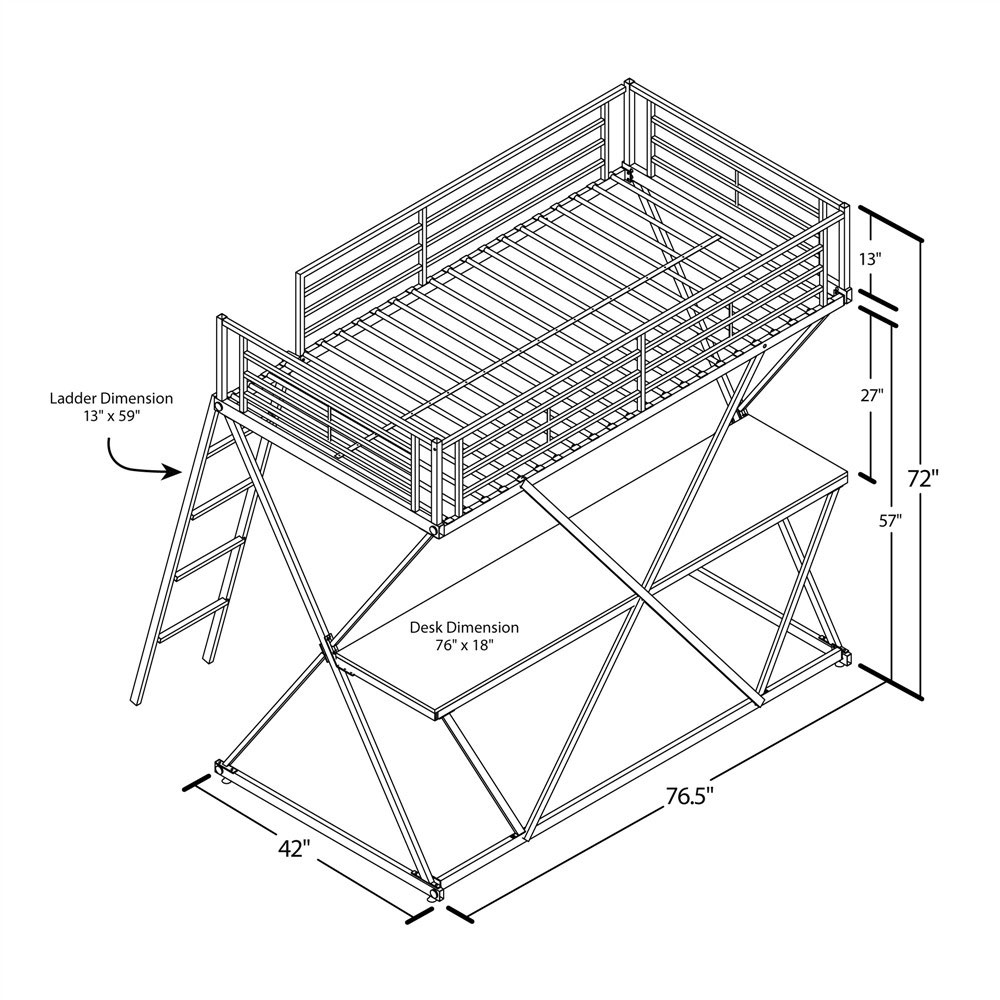 Ladder Dimension
13" x 59"

13"

27"

72"

57"

Desk Dimension
76" x 18"

76.5"

42"