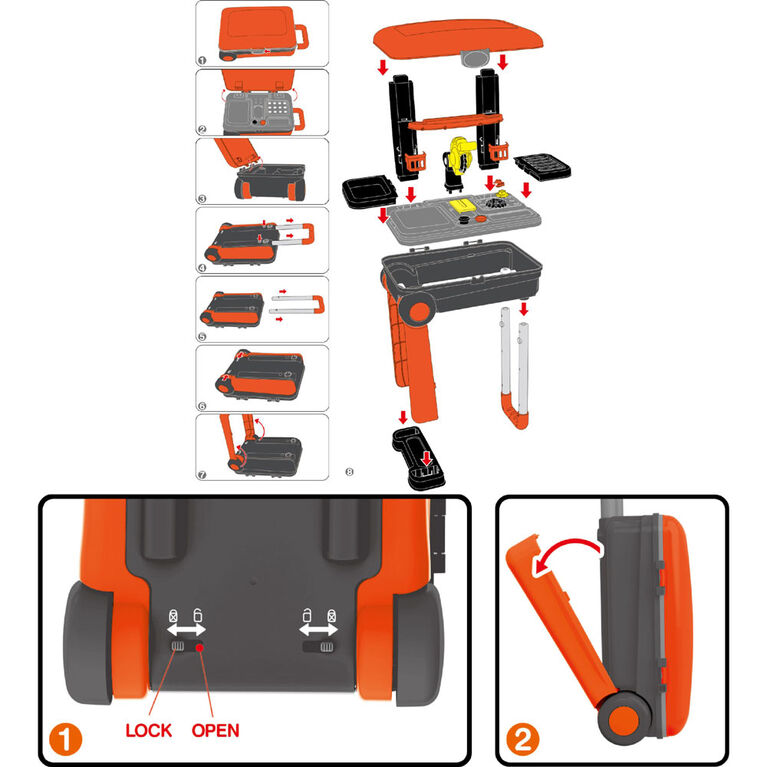 1
2
3
4
5
6
7
8

LOCK OPEN

1

2