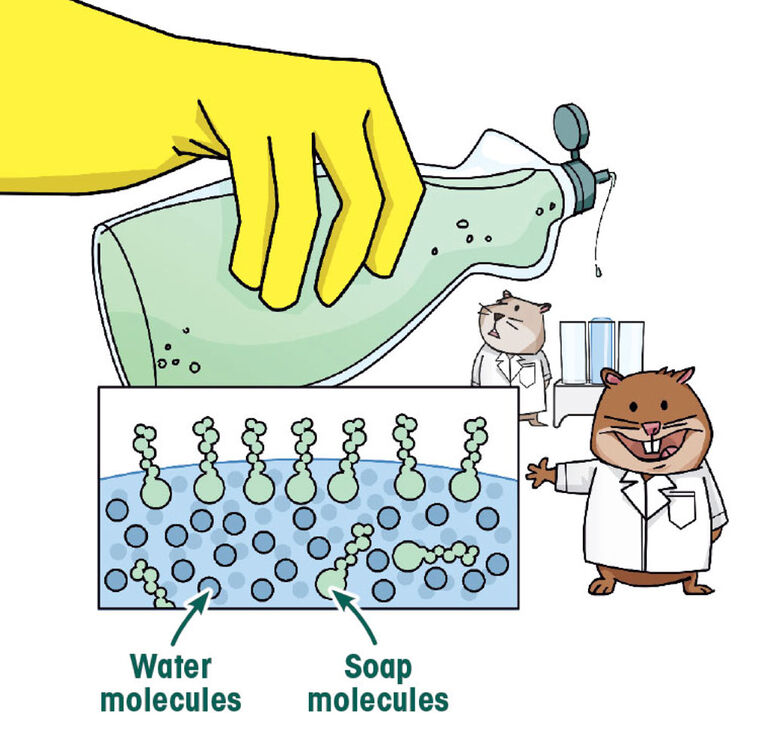 Water molecules

Soap molecules