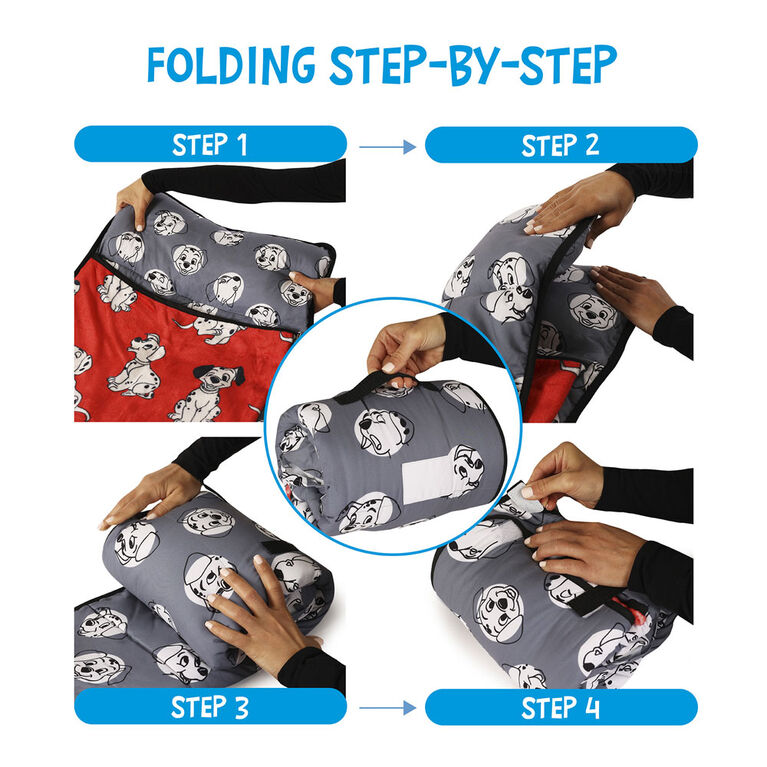 FOLDING STEP-BY-STEP

STEP 1

STEP 2

STEP 3

STEP 4