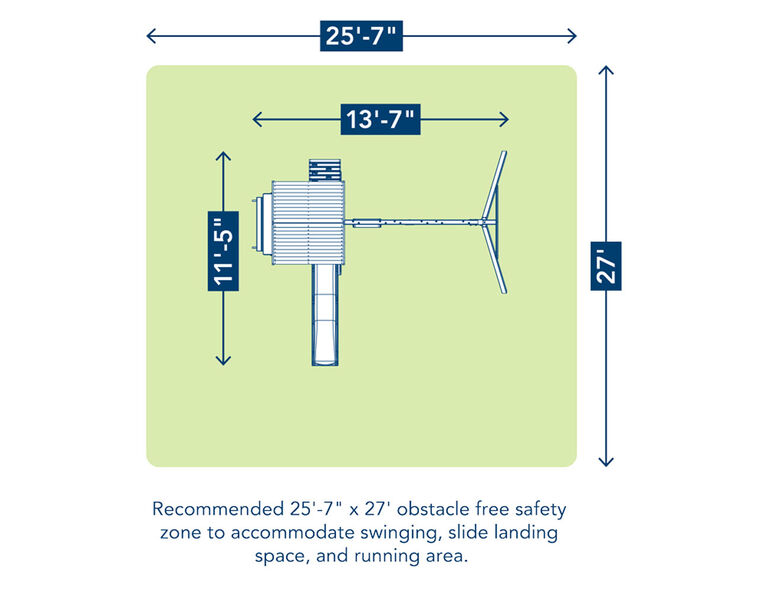 25'-7"

13'-7"

11'-5"

27'

Recommended 25'-7" x 27' obstacle free safety zone to accommodate swinging, slide landing space, and running area.