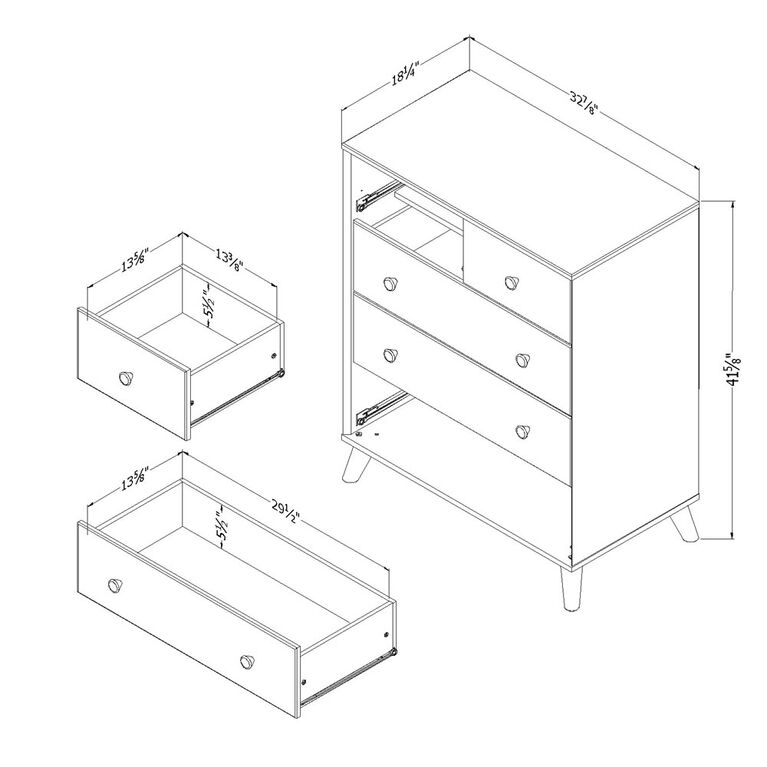 $18\frac{1}{4}$"

$32\frac{7}{8}$"

$41\frac{5}{8}$"

$13\frac{5}{8}$"

$13\frac{3}{8}$"

$5\frac{1}{2}$"

$13\frac{5}{8}$"

$29\frac{1}{2}$"

$5\frac{1}{2}$"