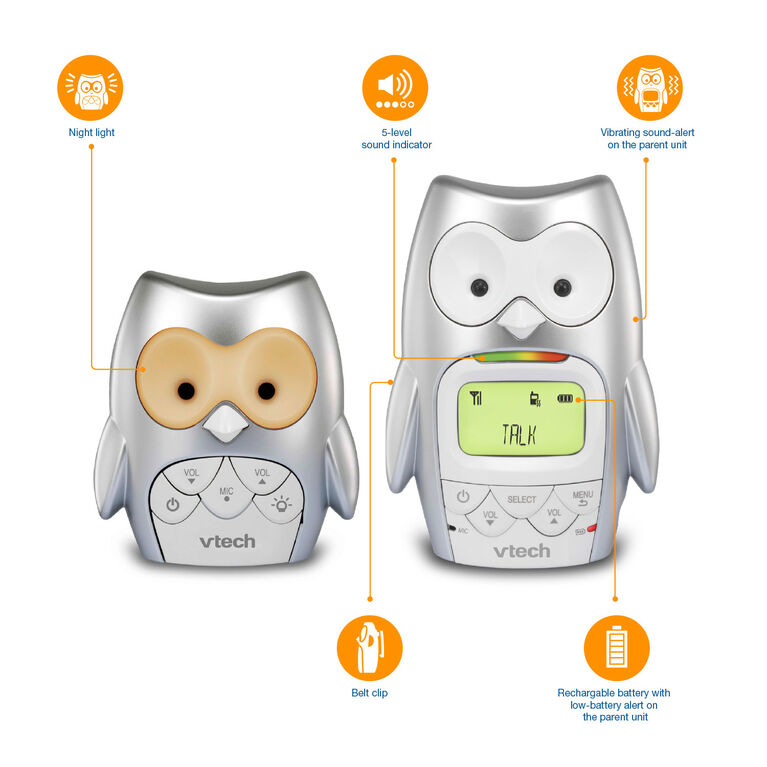 Night light

5-level sound indicator

Vibrating sound-alert on the parent unit

VOL

VOL

MIC

vtech

TALK

SELECT

MENU

VOL

VOL

MIC

vtech

Belt clip

Rechargable battery with low-battery alert on the parent unit