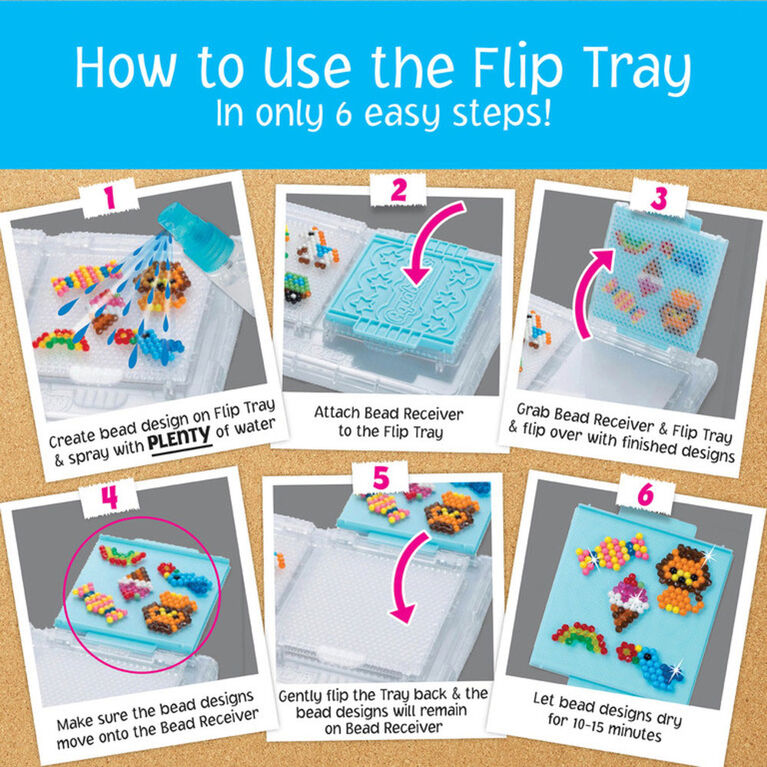 How to Use the Flip Tray
In only 6 easy steps!

1

Create bead design on Flip Tray & spray with PLENTY of water

2

Attach Bead Receiver to the Flip Tray

3

Grab Bead Receiver & Flip Tray & flip over with finished designs

4

Make sure the bead designs move onto the Bead Receiver

5

Gently flip the Tray back & the bead designs will remain on Bead Receiver

6

Let bead designs dry for 10-15 minutes